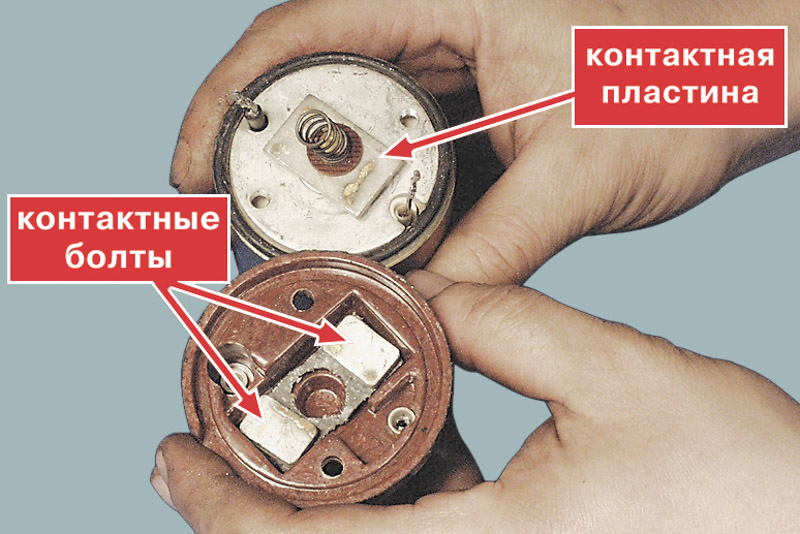 контактная пластина

контактные болты